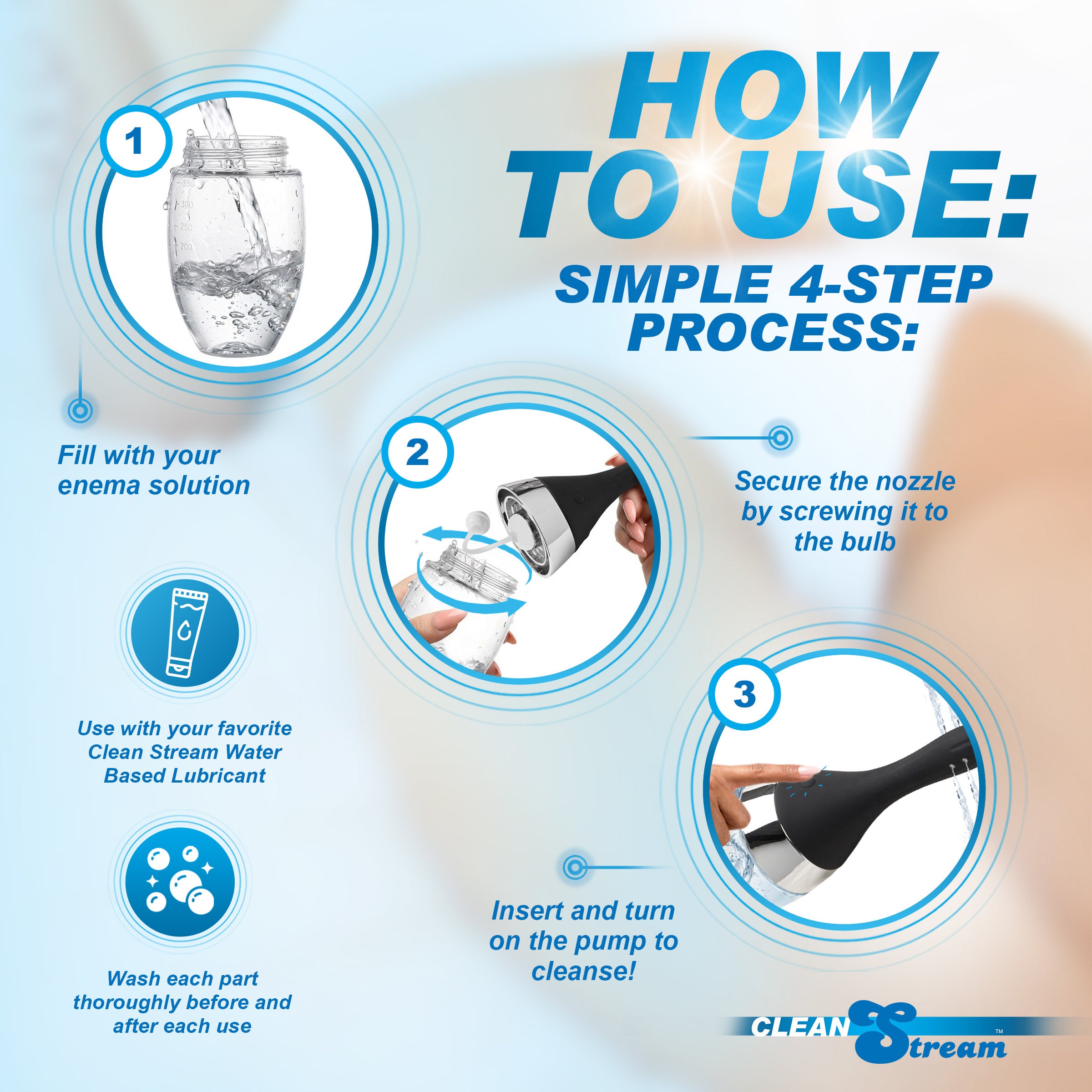 HOW TO USE:

SIMPLE 4-STEP PROCESS:

1

350
300
250
200
150

Fill with your enema solution

2

Secure the nozzle by screwing it to the bulb

Use with your favorite Clean Stream Water Based Lubricant

3

Insert and turn on the pump to cleanse!

Wash each part thoroughly before and after each use

CLEAN Stream™