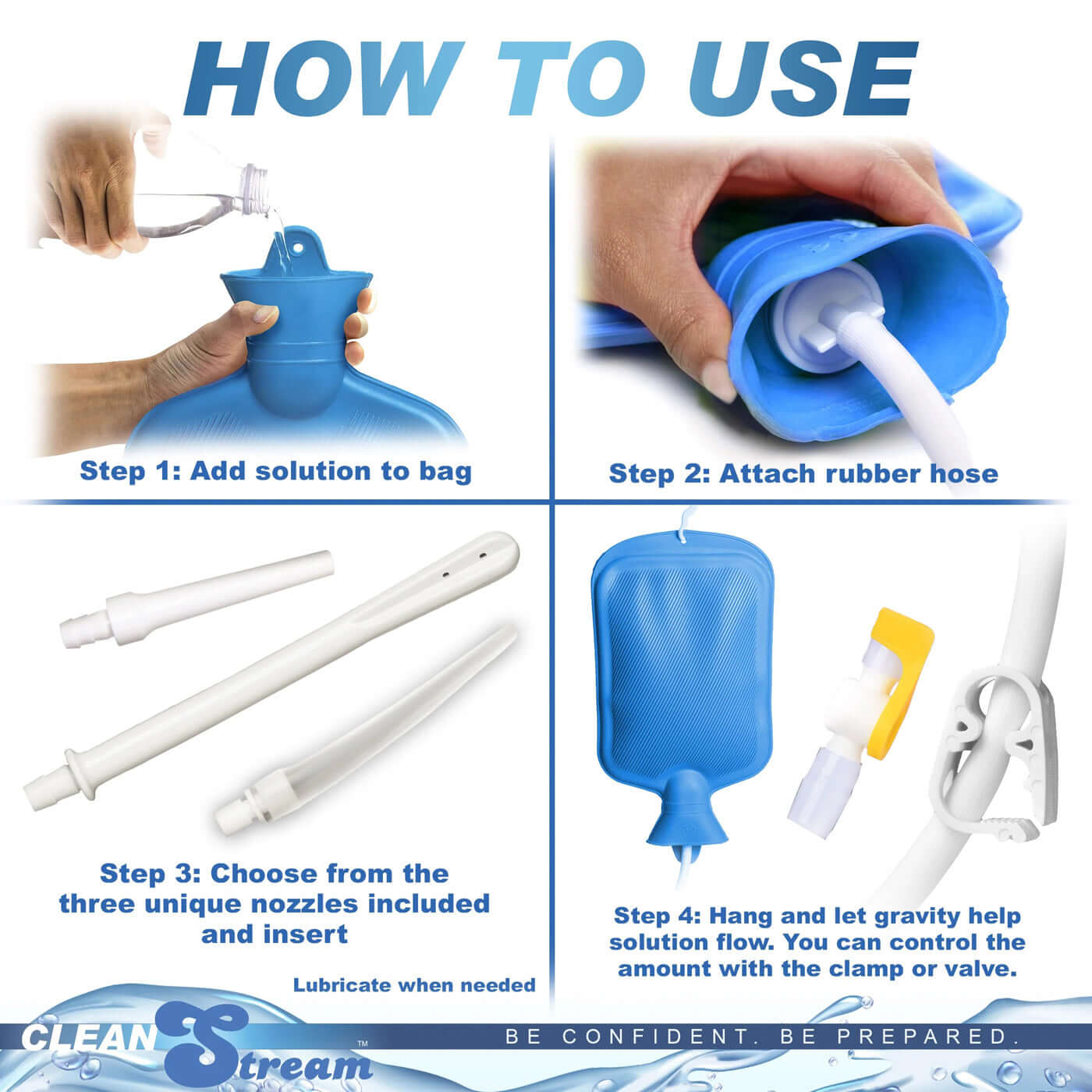 HOW TO USE

Step 1: Add solution to bag

Step 2: Attach rubber hose

Step 3: Choose from the three unique nozzles included and insert

Lubricate when needed

Step 4: Hang and let gravity help solution flow. You can control the amount with the clamp or valve.

CLEAN Stream™

BE CONFIDENT. BE PREPARED.