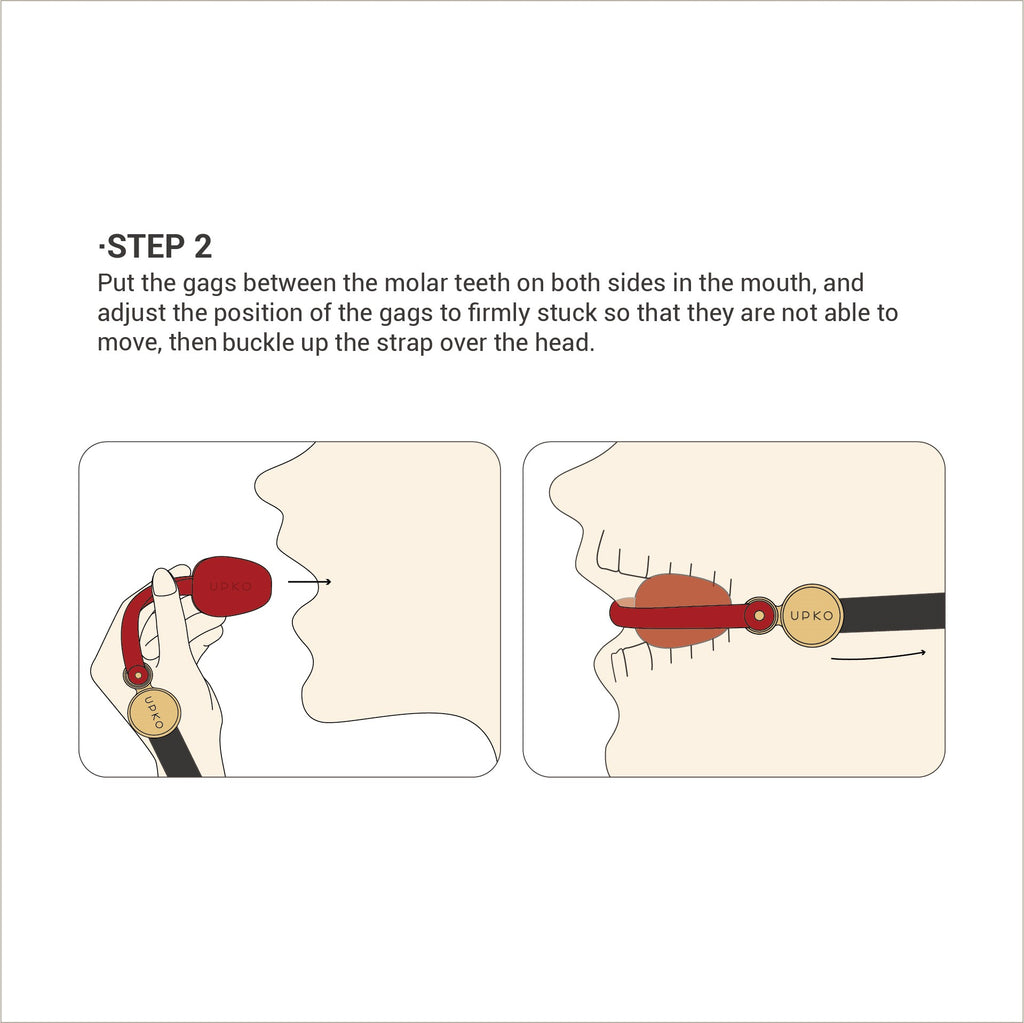 ·STEP 2
Put the gags between the molar teeth on both sides in the mouth, and adjust the position of the gags to firmly stuck so that they are not able to move, then buckle up the strap over the head.

UPKO

UPKO

UPKO